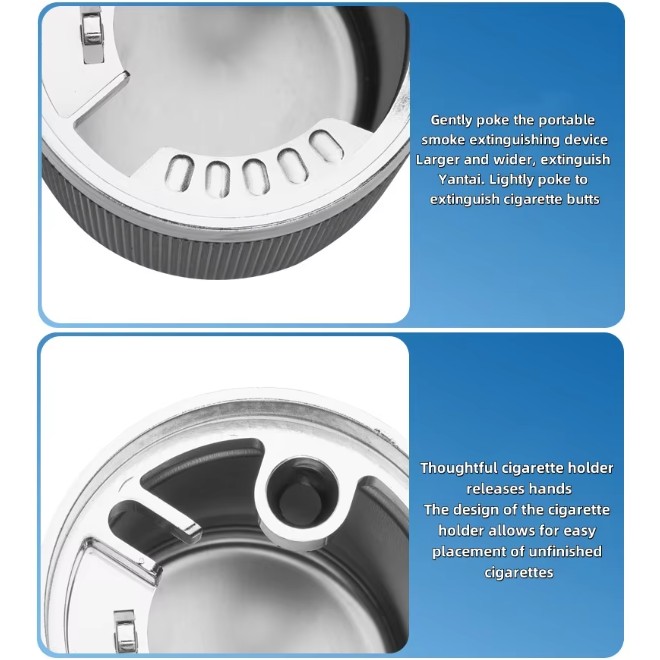 Gently poke the portable smoke extinguishing device Larger and wider, extinguish Yantai. Lightly poke to extinguish cigarette butts

Thoughtful cigarette holder releases hands
The design of the cigarette holder allows for easy placement of unfinished cigarettes