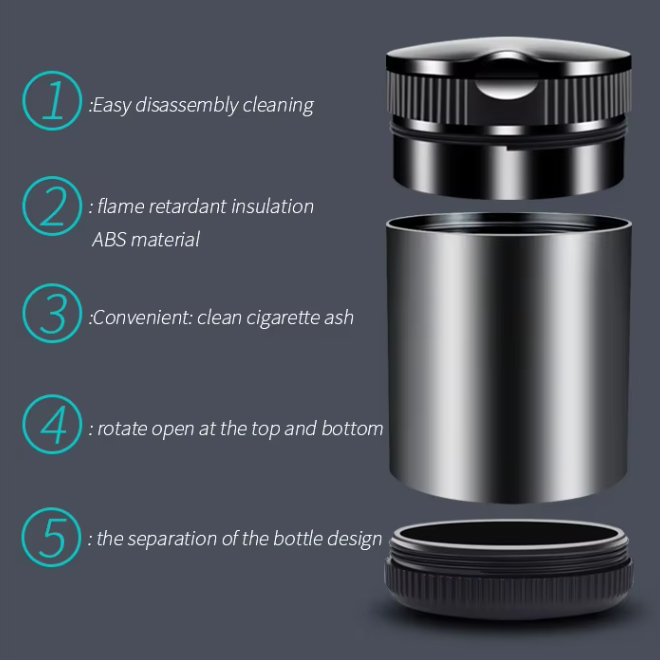 1 :Easy disassembly cleaning

2 : flame retardant insulation ABS material

3 :Convenient: clean cigarette ash

4 : rotate open at the top and bottom

5 : the separation of the bottle design