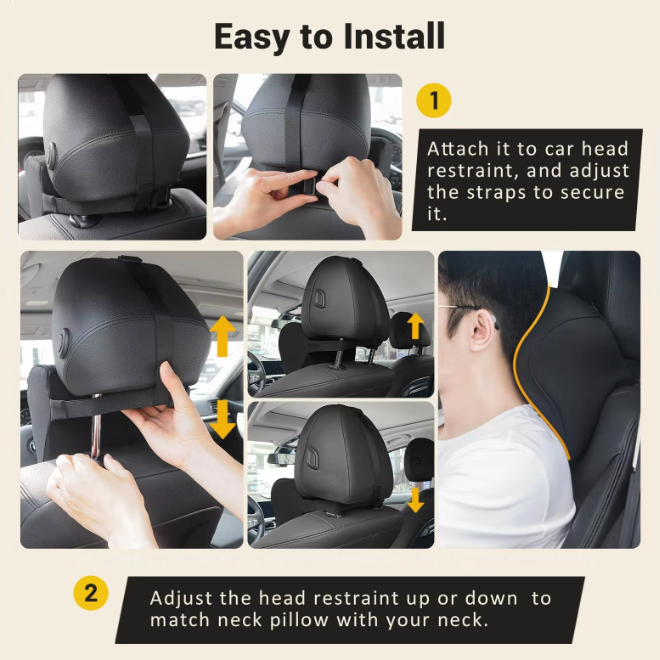 Easy to Install

1

Attach it to car head restraint, and adjust the straps to secure it.

2

Adjust the head restraint up or down to match neck pillow with your neck.